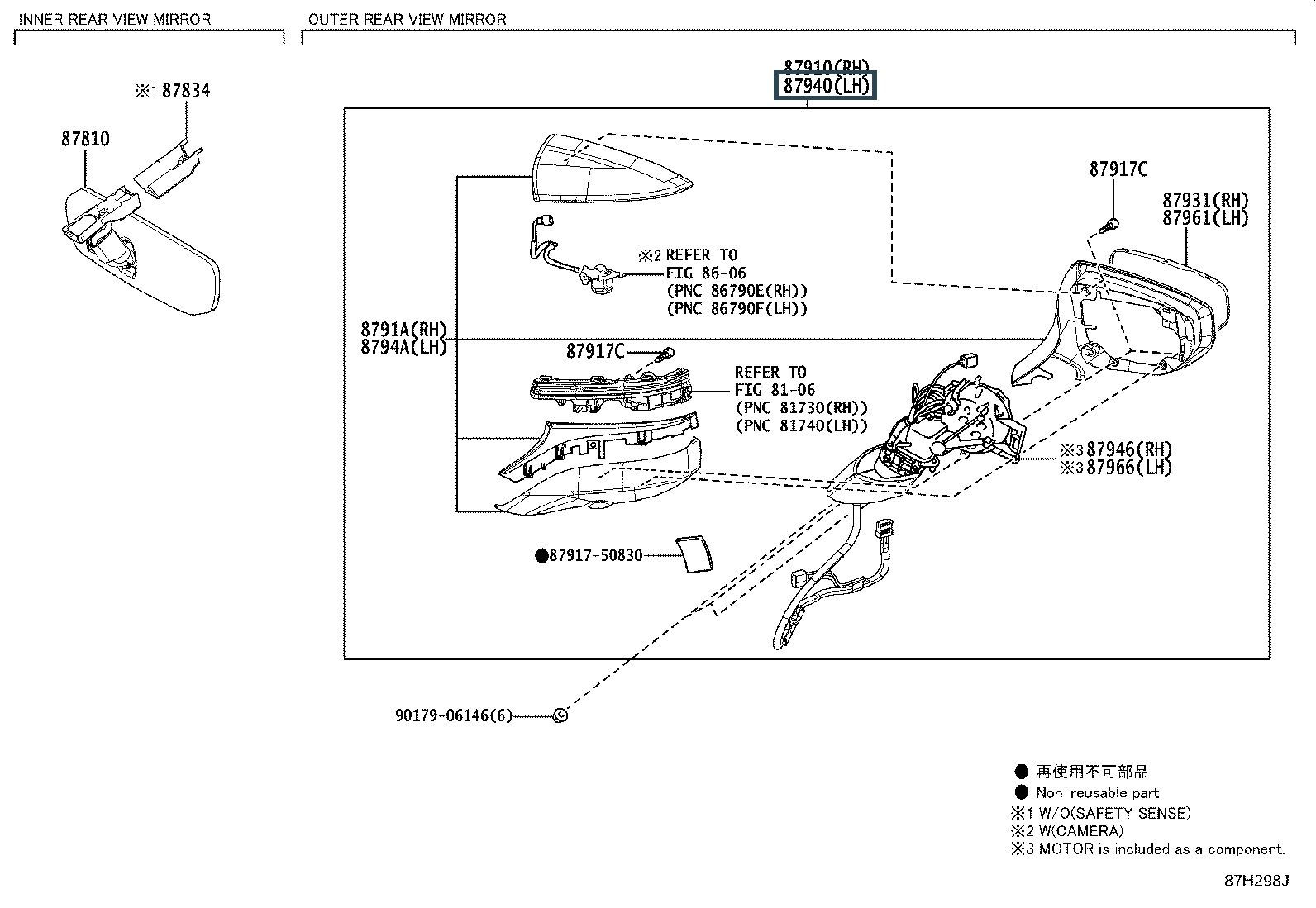 INNER REAR VIEW MIRROR

OUTER REAR VIEW MIRROR

※1 87834

87810

87910(RH)
87940(LH)

87917C

87931(RH)
87961(LH)

※2 REFER TO
FIG 86-06
(PNC 86790E(RH))
(PNC 86790F(LH))

8791A(RH)
8794A(LH)

87917C

REFER TO
FIG 81-06
(PNC 81730(RH))
(PNC 81740(LH))

※3 87946(RH)
※3 87966(LH)

●87917-50830

90179-06146(6)

● 再使用不可部品
● Non-reusable part
※1 W/O(SAFETY SENSE)
※2 W(CAMERA)
※3 MOTOR is included as a component.

87H298J