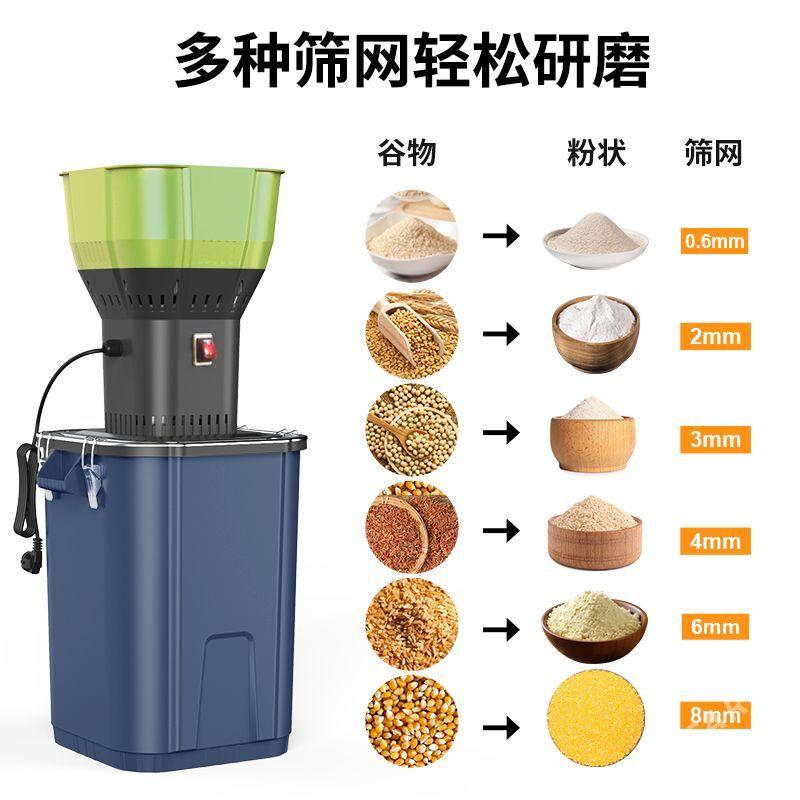 多种筛网轻松研磨

谷物 粉状 筛网

0.6mm
2mm
3mm
4mm
6mm
8mm