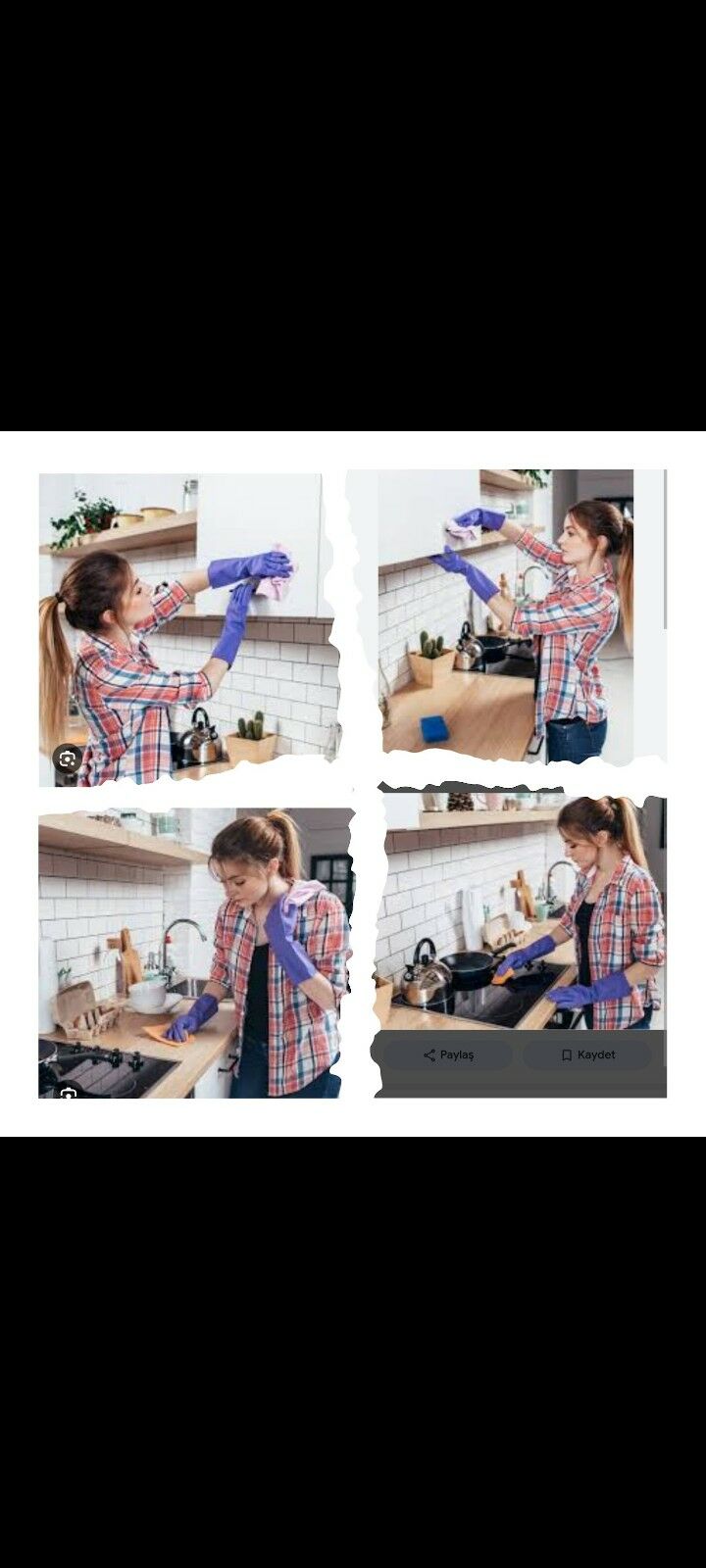 Paylaş
Kaydet