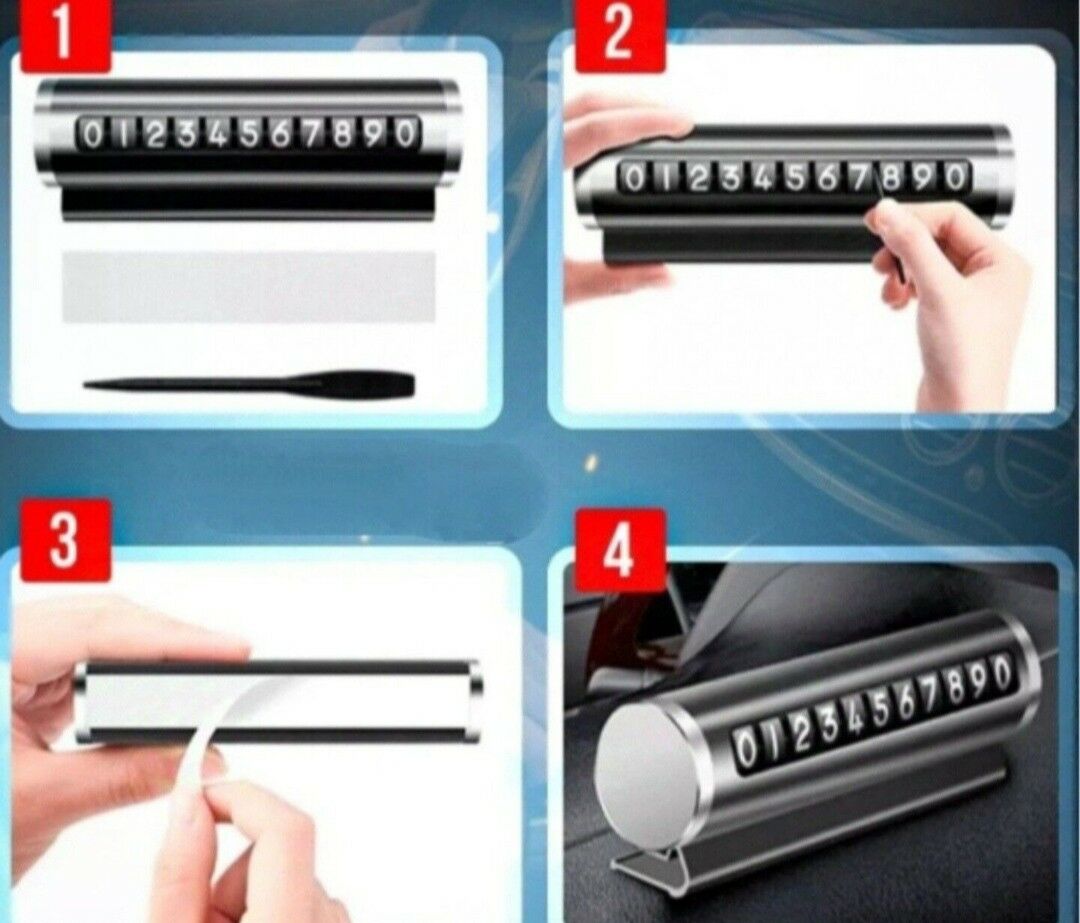 1

01234567890

2

01234567890

3

4

01234567890