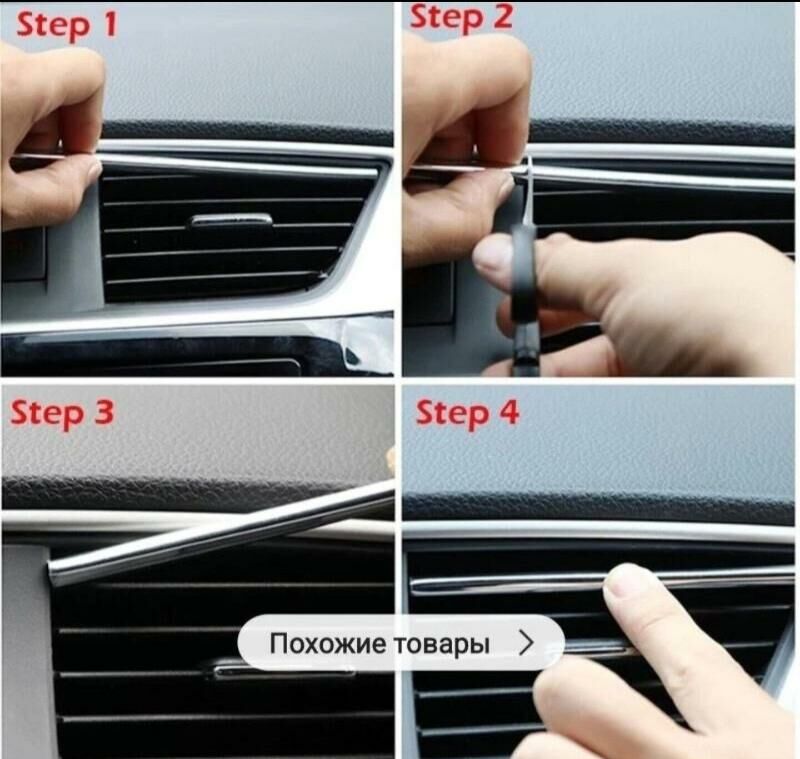 Step 1

Step 2

Step 3

Step 4

Похожие товары >