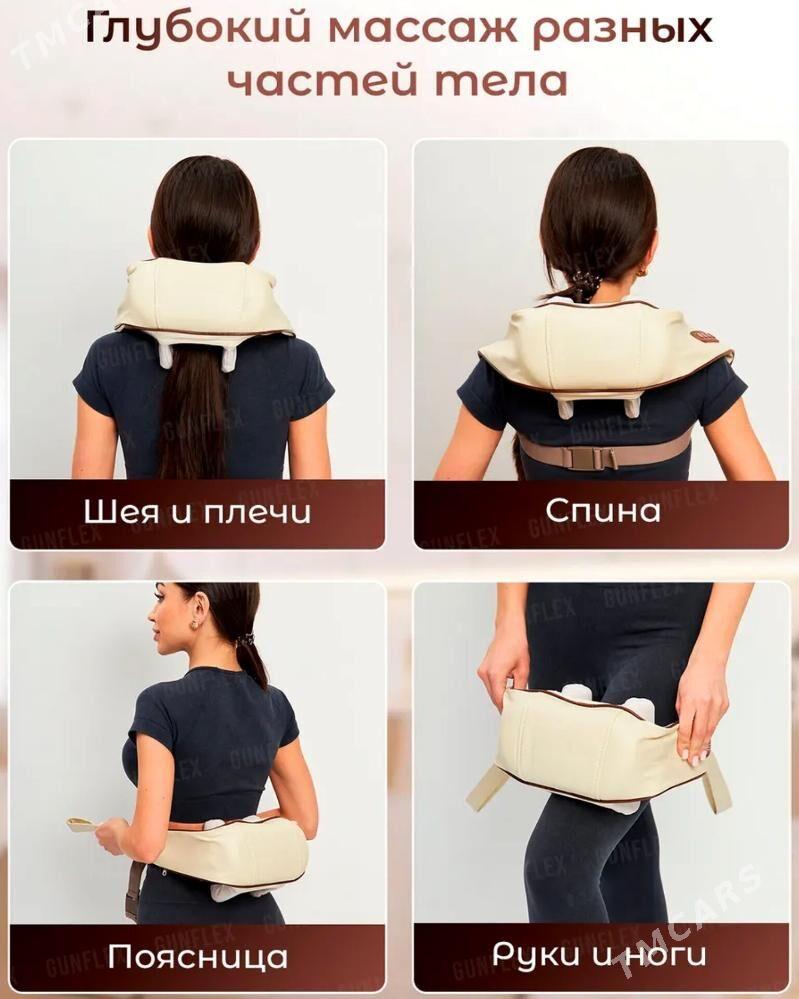 Глубокий массаж разных частей тела

Шея и плечи

Спина

Поясница

Руки и ноги

GUNFLEX

TMCARS