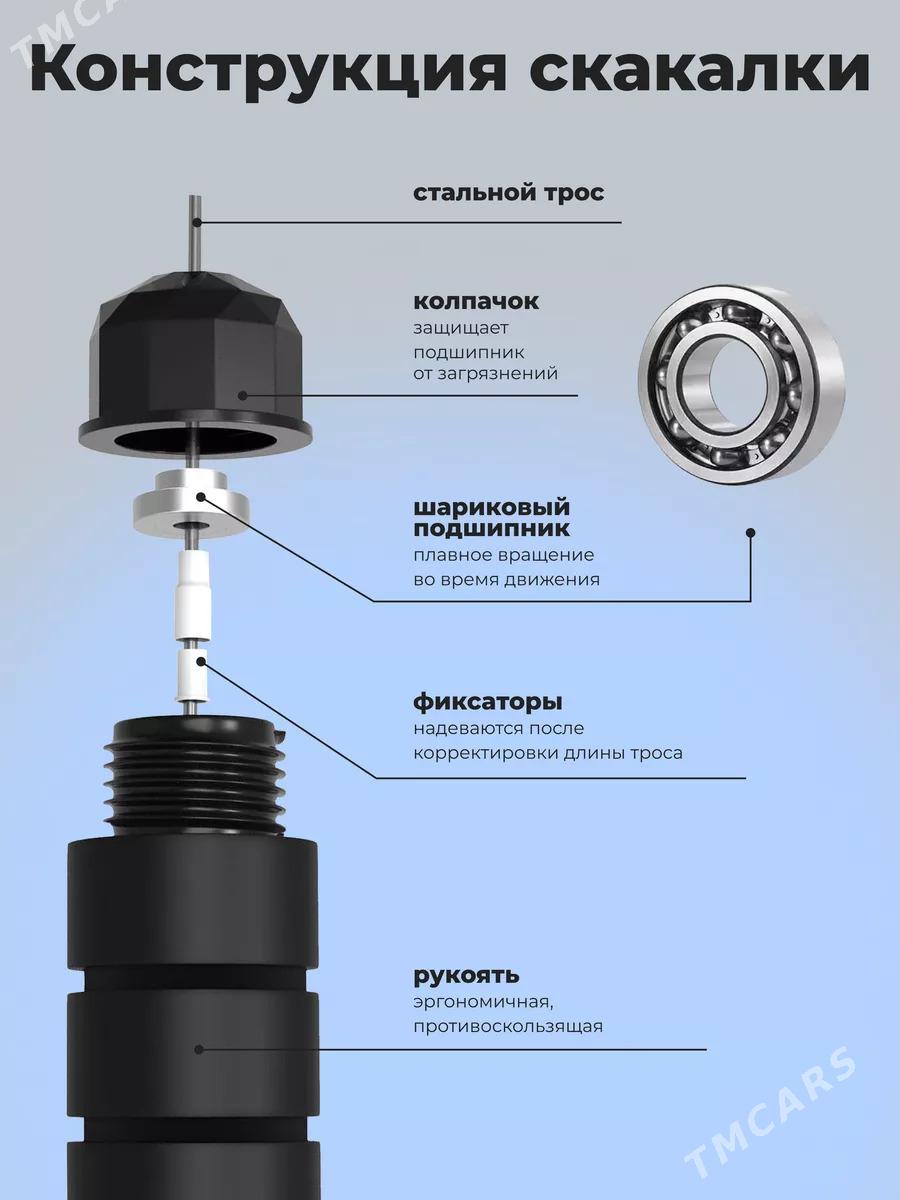 TMCARS

Конструкция скакалки

стальной трос

колпачок
защищает подшипник от загрязнений

шариковый подшипник
плавное вращение во время движения

фиксаторы
надеваются после корректировки длины троса

рукоять
эргономичная, противоскользящая

TMCARS