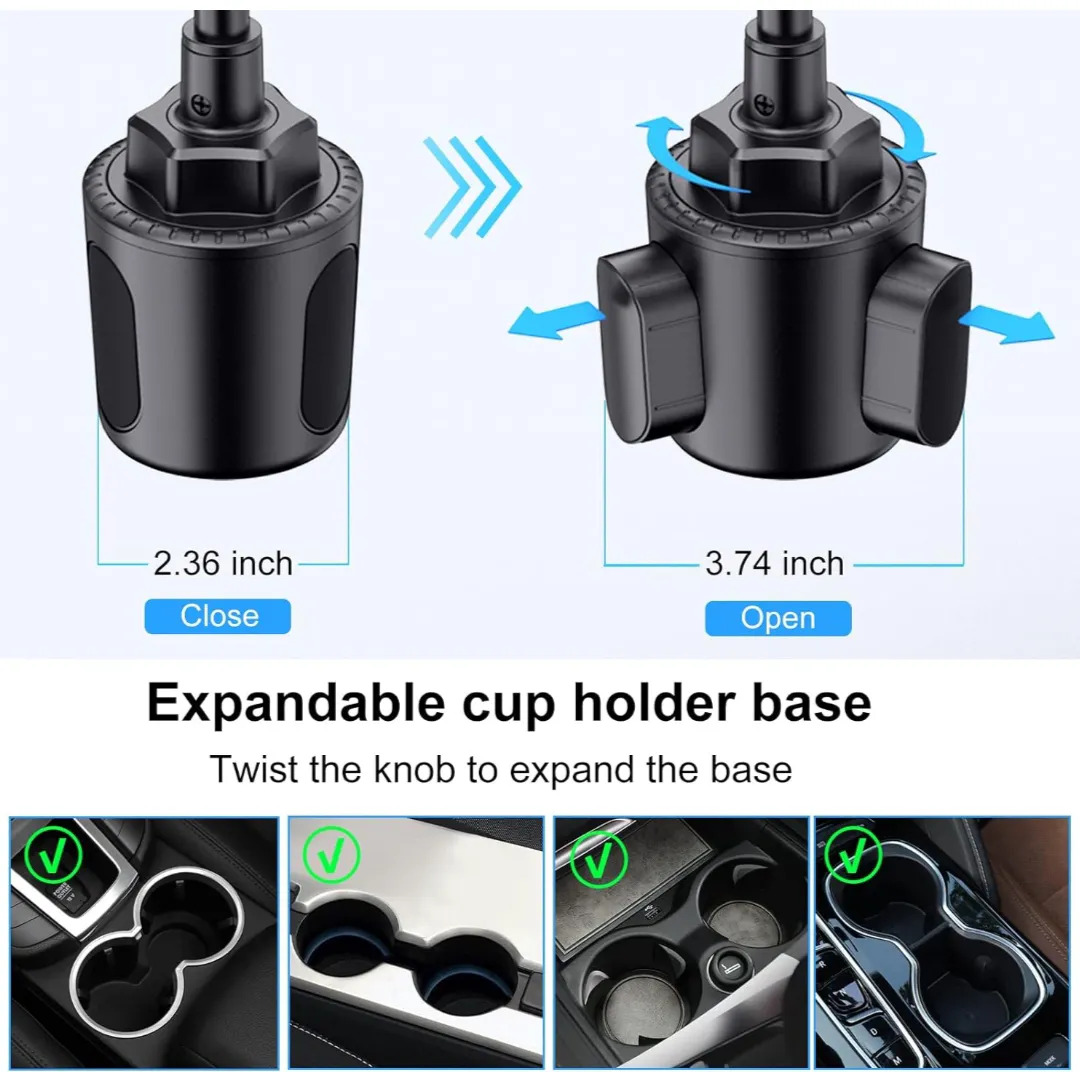 2.36 inch
Close
3.74 inch
Open
Expandable cup holder base
Twist the knob to expand the base