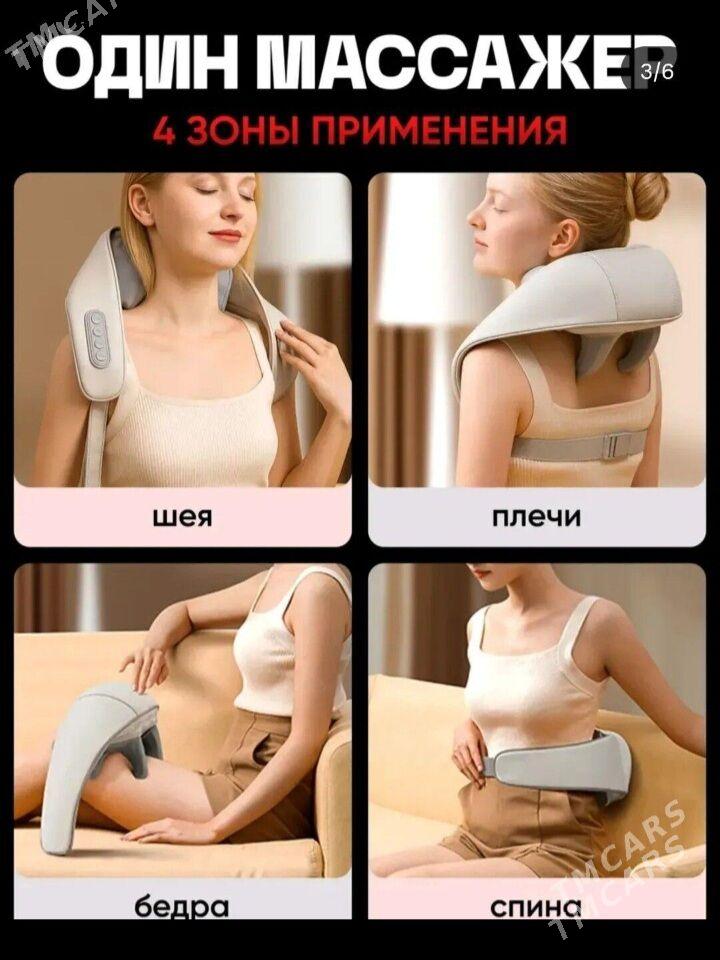 TMCARS

ОДИН МАССАЖЕР

3/6

4 ЗОНЫ ПРИМЕНЕНИЯ

шея

плечи

бедра

спина

TMCARS
TMCARS