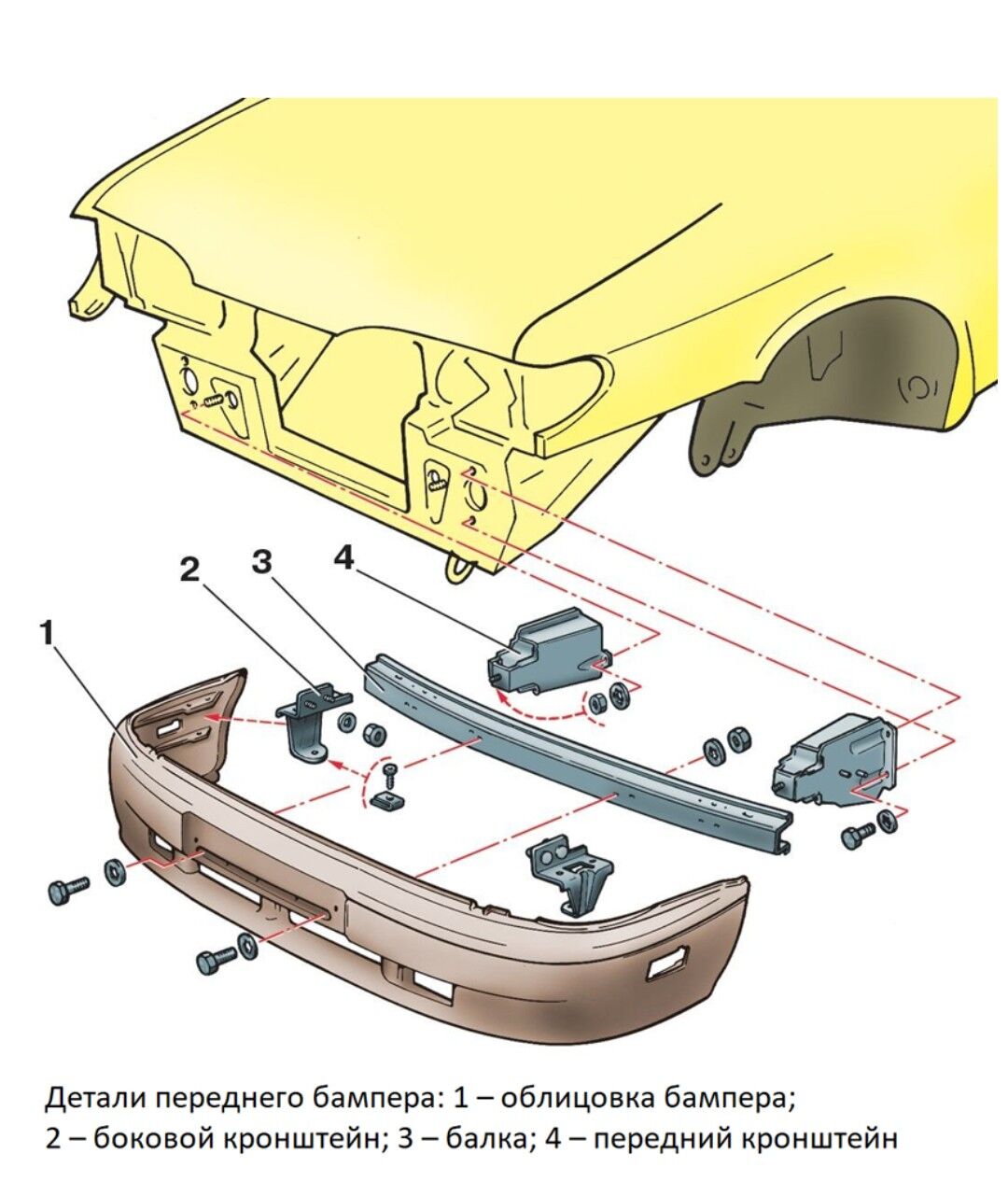 2
3
4
1

Детали переднего бампера: 1 – облицовка бампера; 2 – боковой кронштейн; 3 – балка; 4 – передний кронштейн