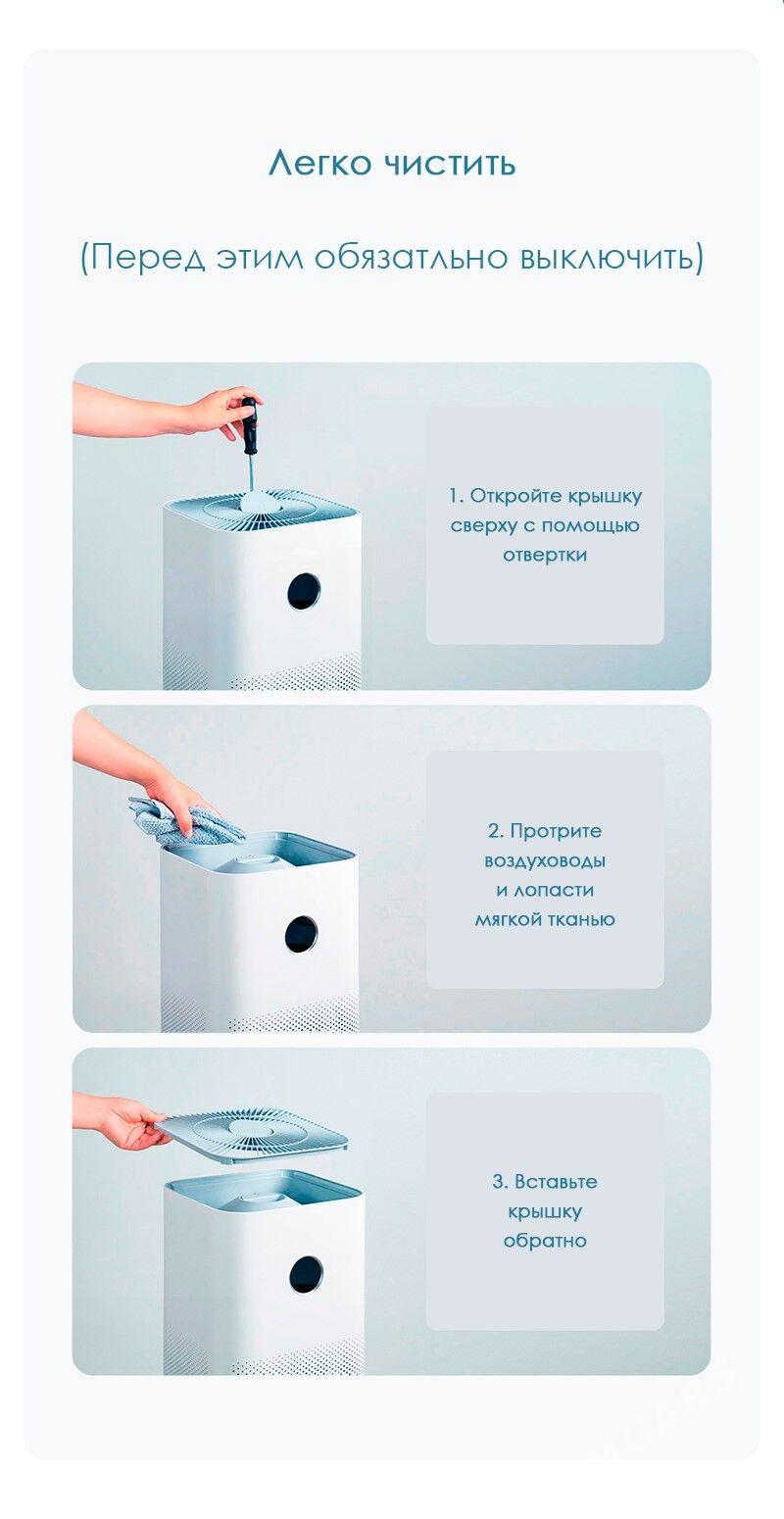 Легко чистить

(Перед этим обязатльно выключить)

1. Откройте крышку сверху с помощью отвертки

2. Протрите воздуховоды и лопасти мягкой тканью

3. Вставьте крышку обратно