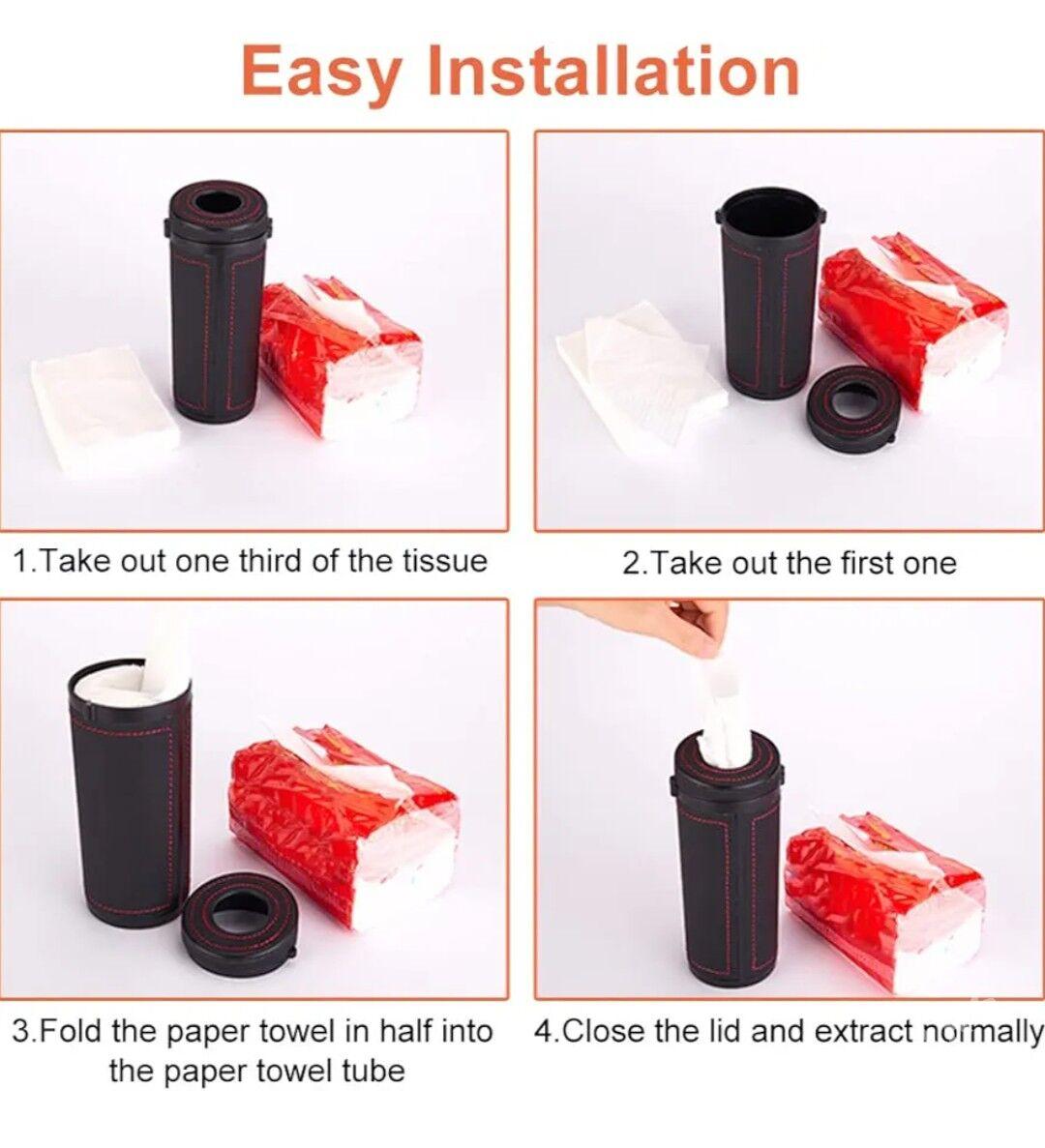 Easy Installation

1.Take out one third of the tissue

2.Take out the first one

3.Fold the paper towel in half into the paper towel tube

4.Close the lid and extract normally