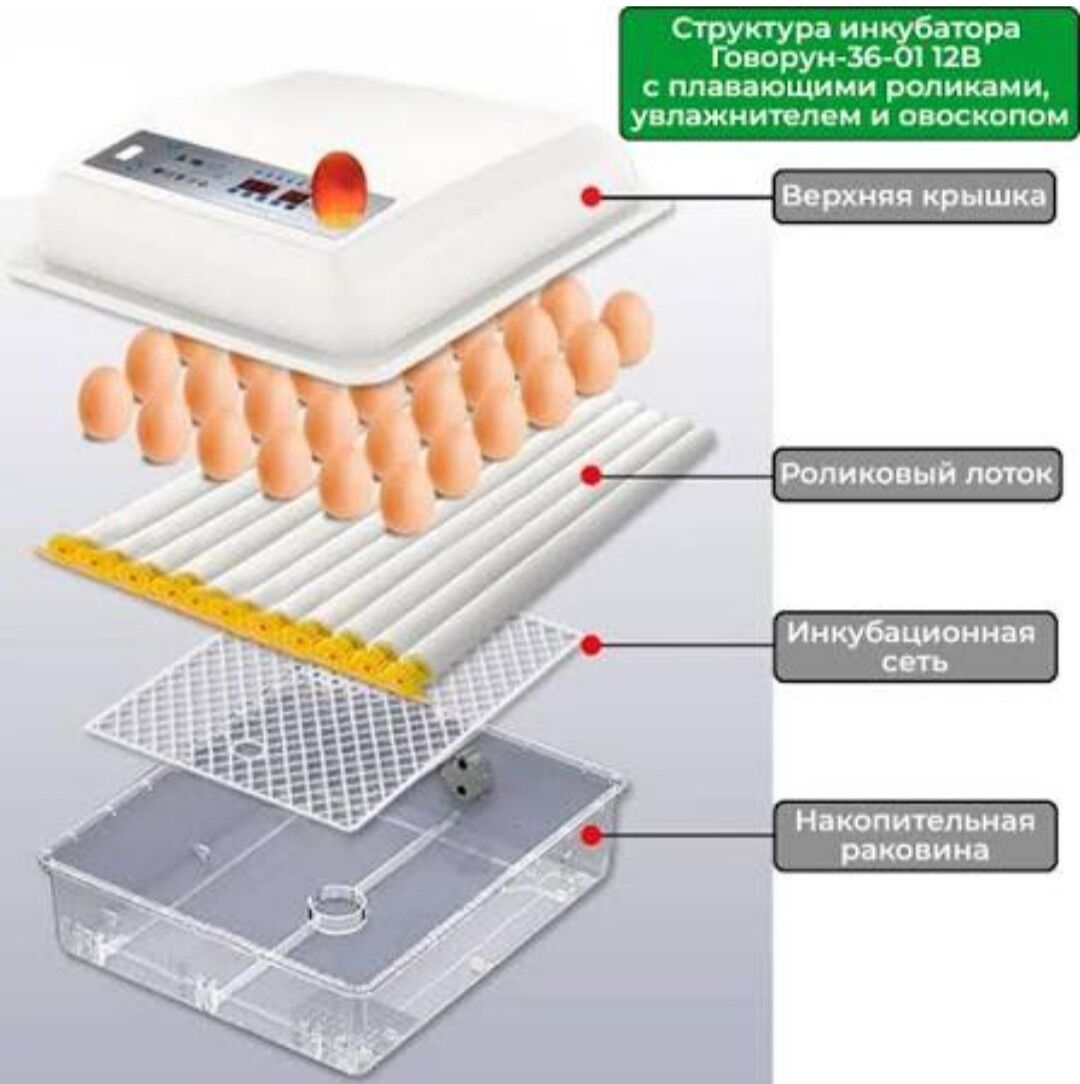 Структура инкубатора Говорун-36-01 12В с плавающими роликами, увлажнителем и овоскопом

Верхняя крышка

Роликовый лоток

Инкубационная сеть

Накопительная раковина