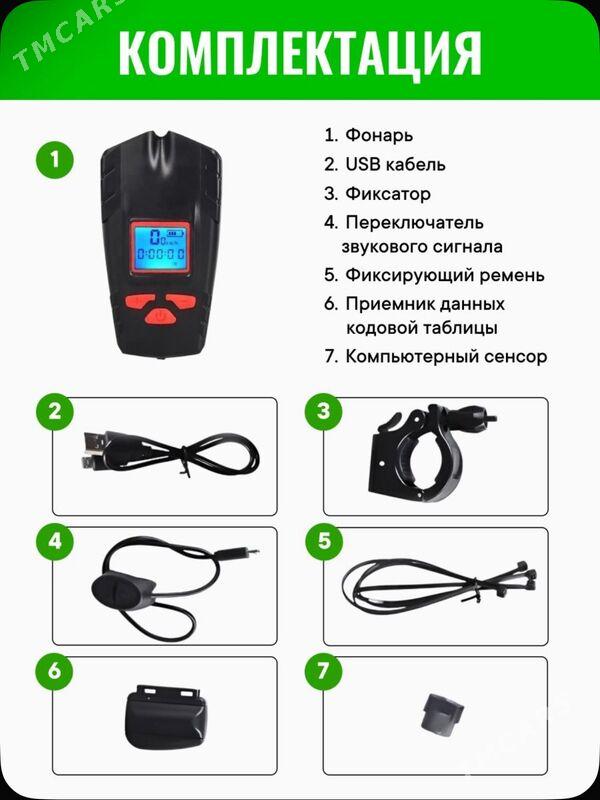 TMCARS

КОМПЛЕКТАЦИЯ

1

1. Фонарь
2. USB кабель
3. Фиксатор
4. Переключатель звукового сигнала
5. Фиксирующий ремень
6. Приемник данных кодовой таблицы
7. Компьютерный сенсор

2

3

4

5

6

7