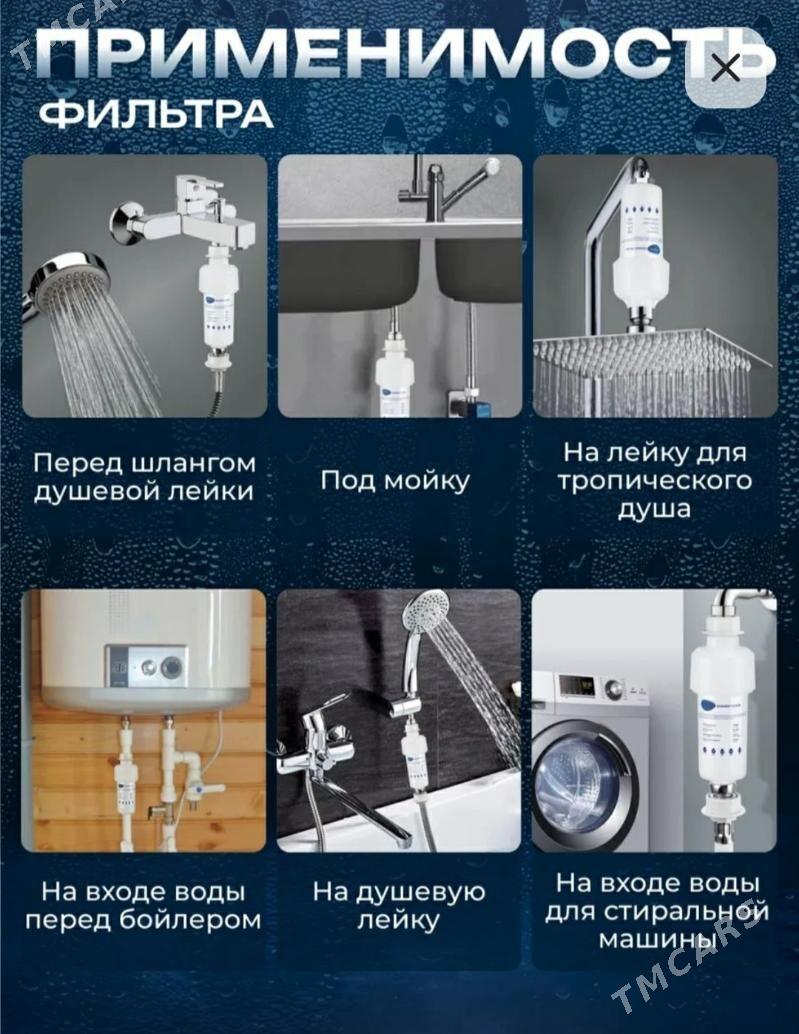 TMCARS

ПРИМЕНИМОСТЬ ФИЛЬТРА

Перед шлангом душевой лейки

Под мойку

На лейку для тропического душа

На входе воды перед бойлером

На душевую лейку

На входе воды для стиральной машины

TMCARS