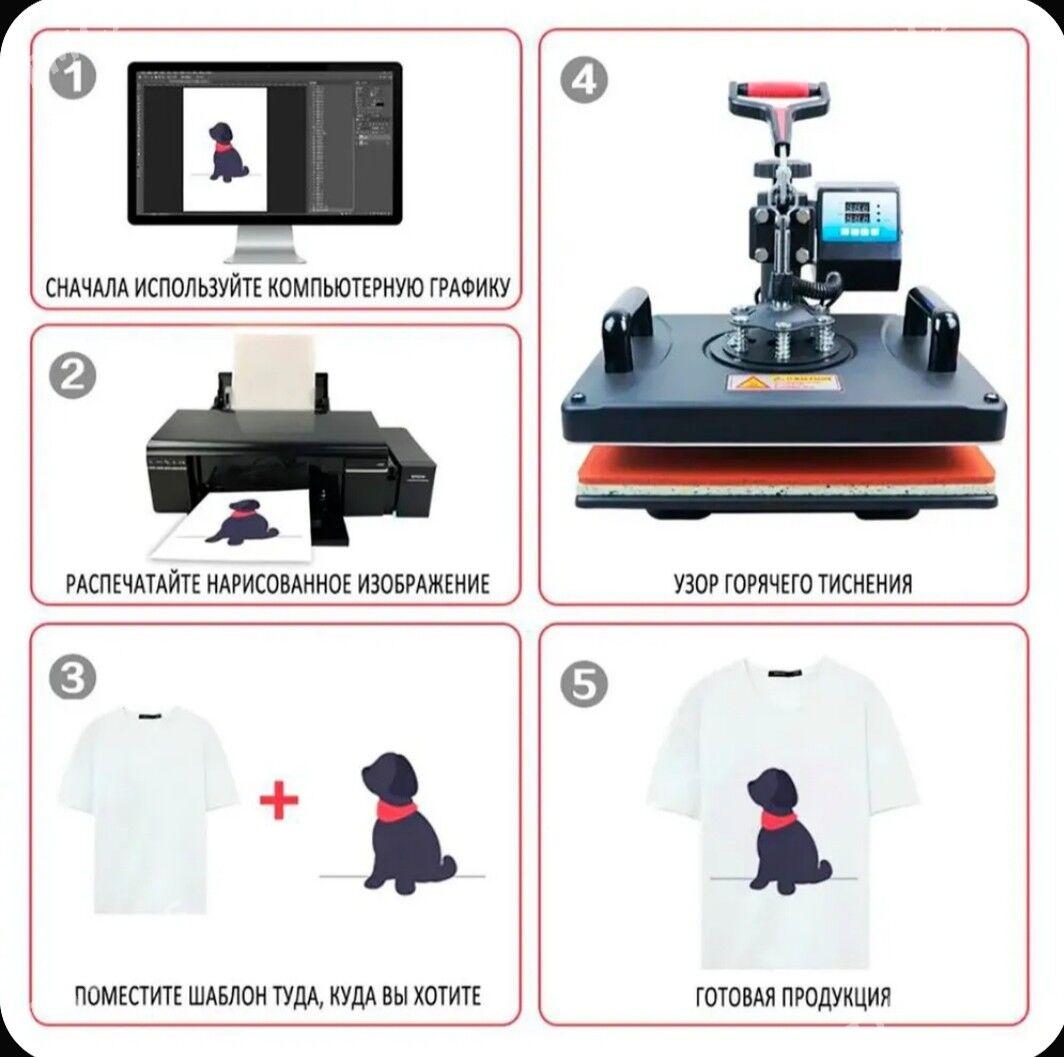 1

СНАЧАЛА ИСПОЛЬЗУЙТЕ КОМПЬЮТЕРНУЮ ГРАФИКУ

2

РАСПЕЧАТАЙТЕ НАРИСОВАННОЕ ИЗОБРАЖЕНИЕ

3

+

ПОМЕСТИТЕ ШАБЛОН ТУДА, КУДА ВЫ ХОТИТЕ

4

УЗОР ГОРЯЧЕГО ТИСНЕНИЯ

5

ГОТОВАЯ ПРОДУКЦИЯ