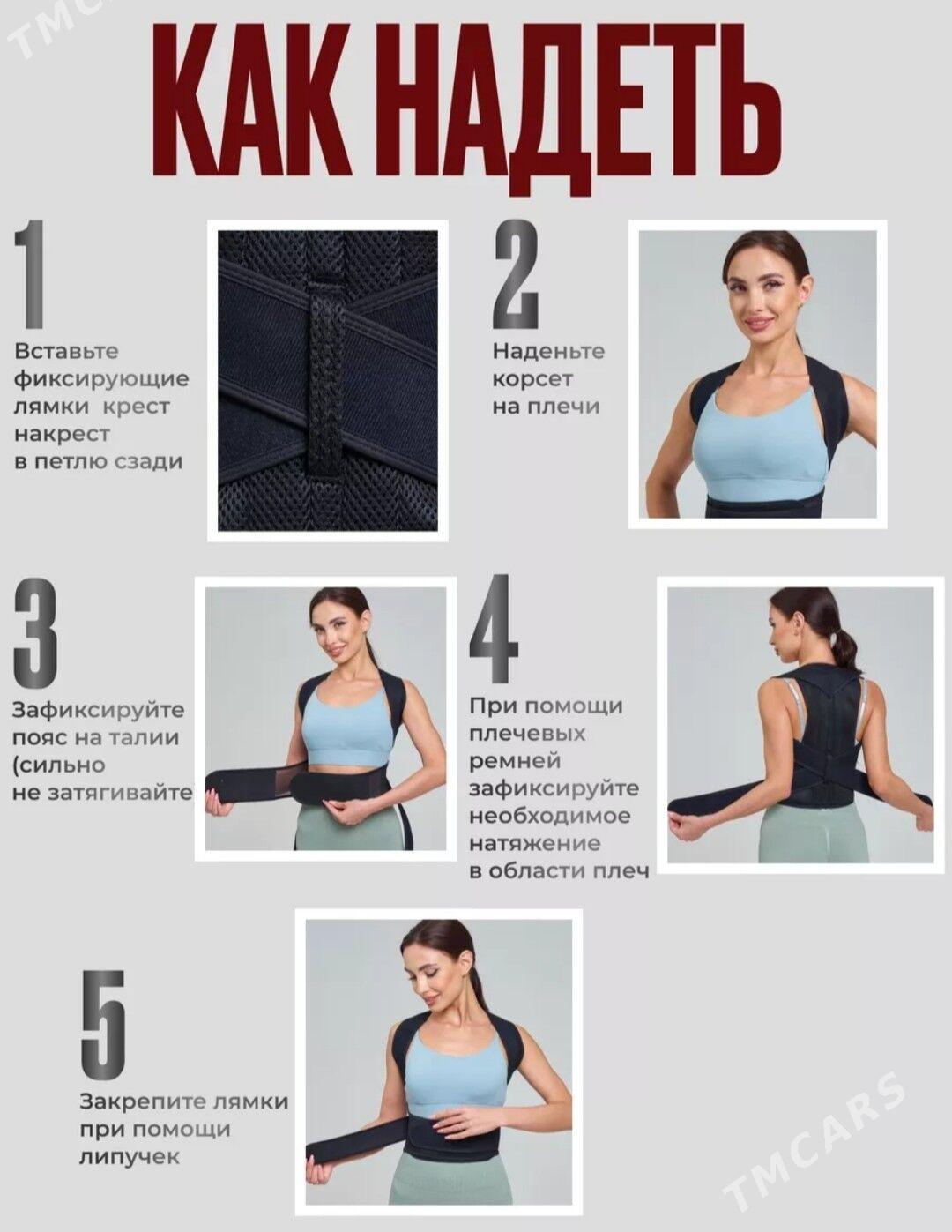 TMCARS

КАК НАДЕТЬ

1

Вставьте фиксирующие лямки крест накрест в петлю сзади

2

Наденьте корсет на плечи

3

Зафиксируйте пояс на талии (сильно не затягивайте

4

При помощи плечевых ремней зафиксируйте необходимое натяжение в области плеч

5

Закрепите лямки при помощи липучек

TMCARS