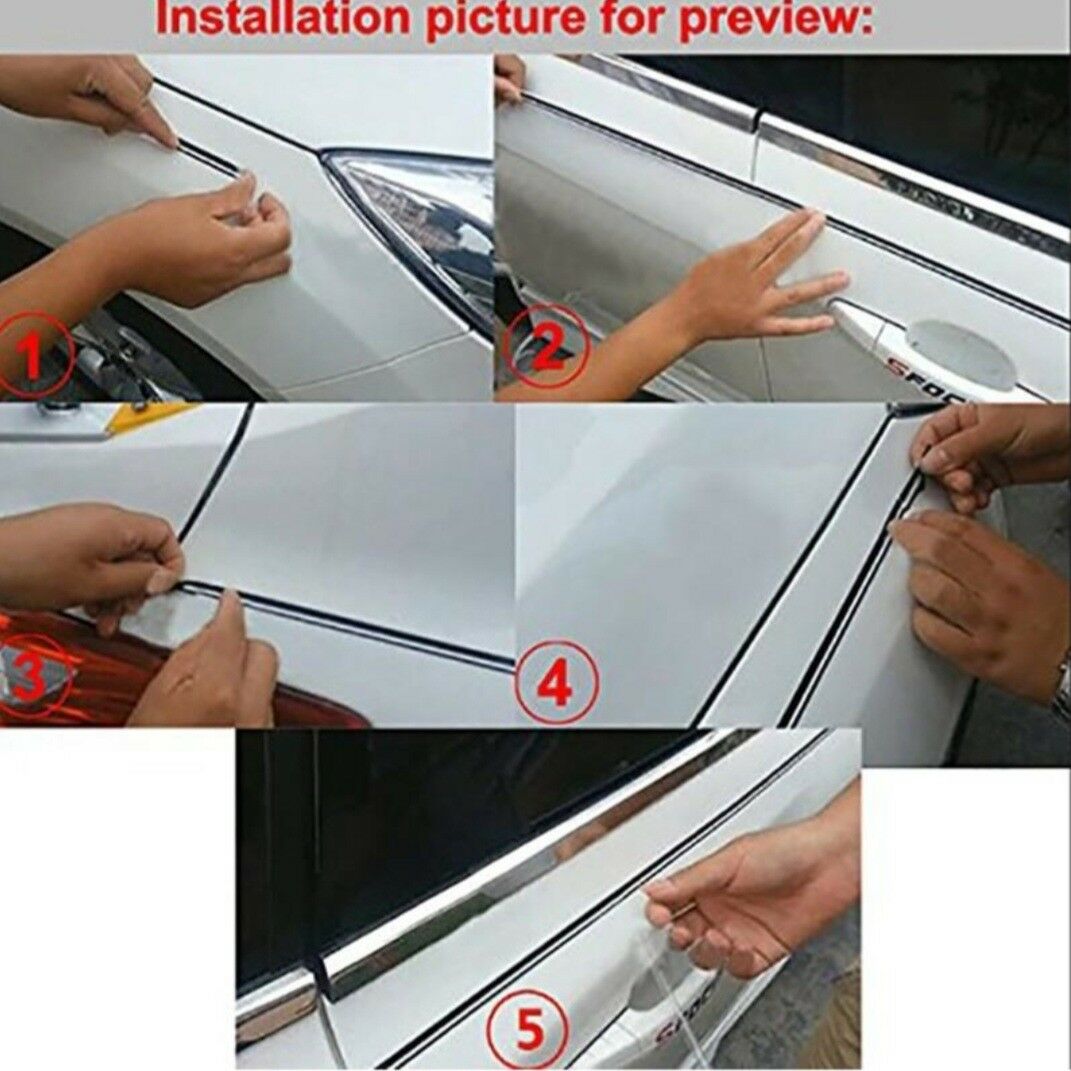 Installation picture for preview:

1

2

3

4

5