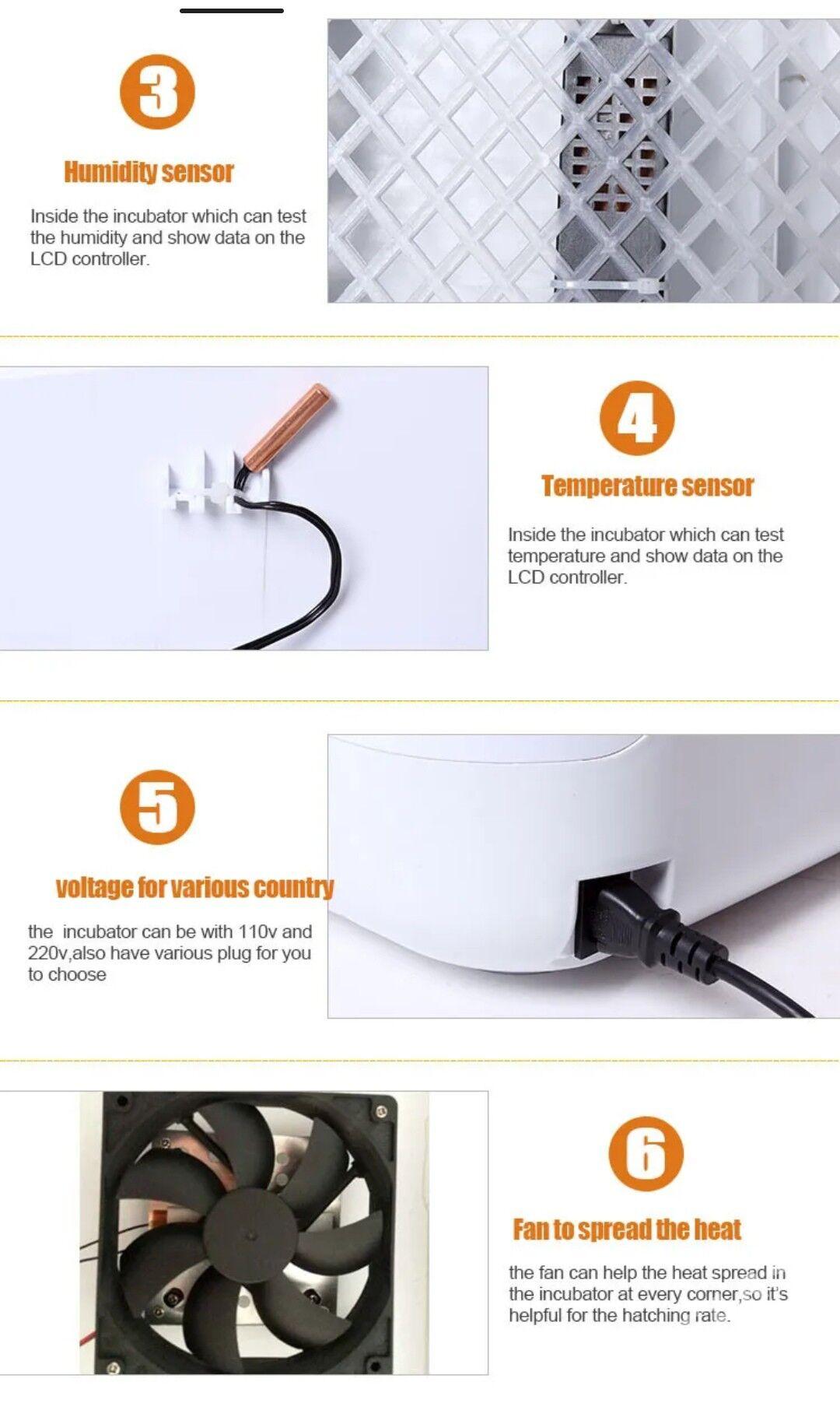 3

Humidity sensor

Inside the incubator which can test the humidity and show data on the LCD controller.

4

Temperature sensor

Inside the incubator which can test temperature and show data on the LCD controller.

5

voltage for various country

the  incubator can be with 110v and 220v,also have various plug for you to choose

6

Fan to spread the heat

the fan can help the heat spread in the incubator at every corner,so it's helpful for the hatching rate.