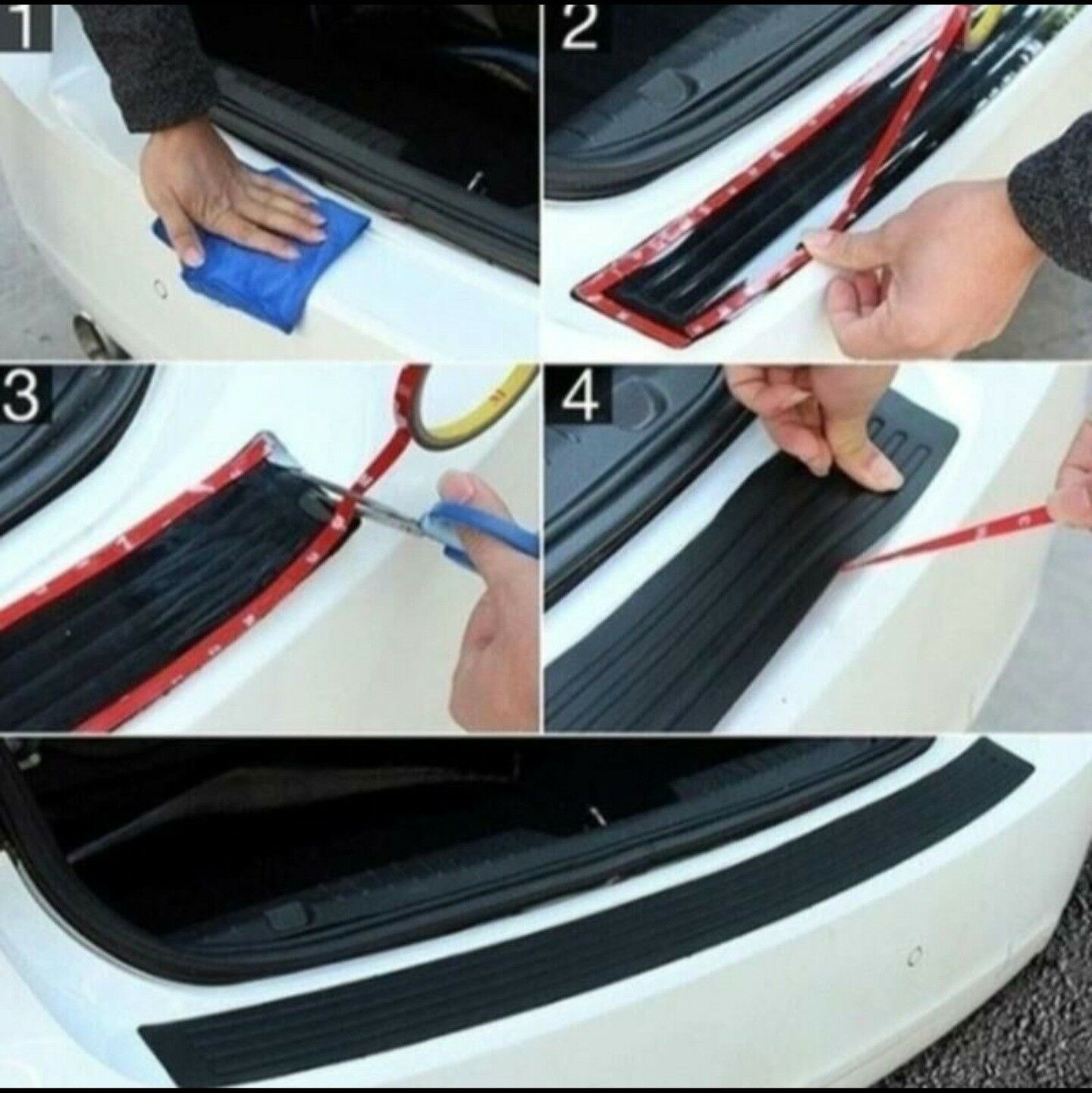 1

2

3

4