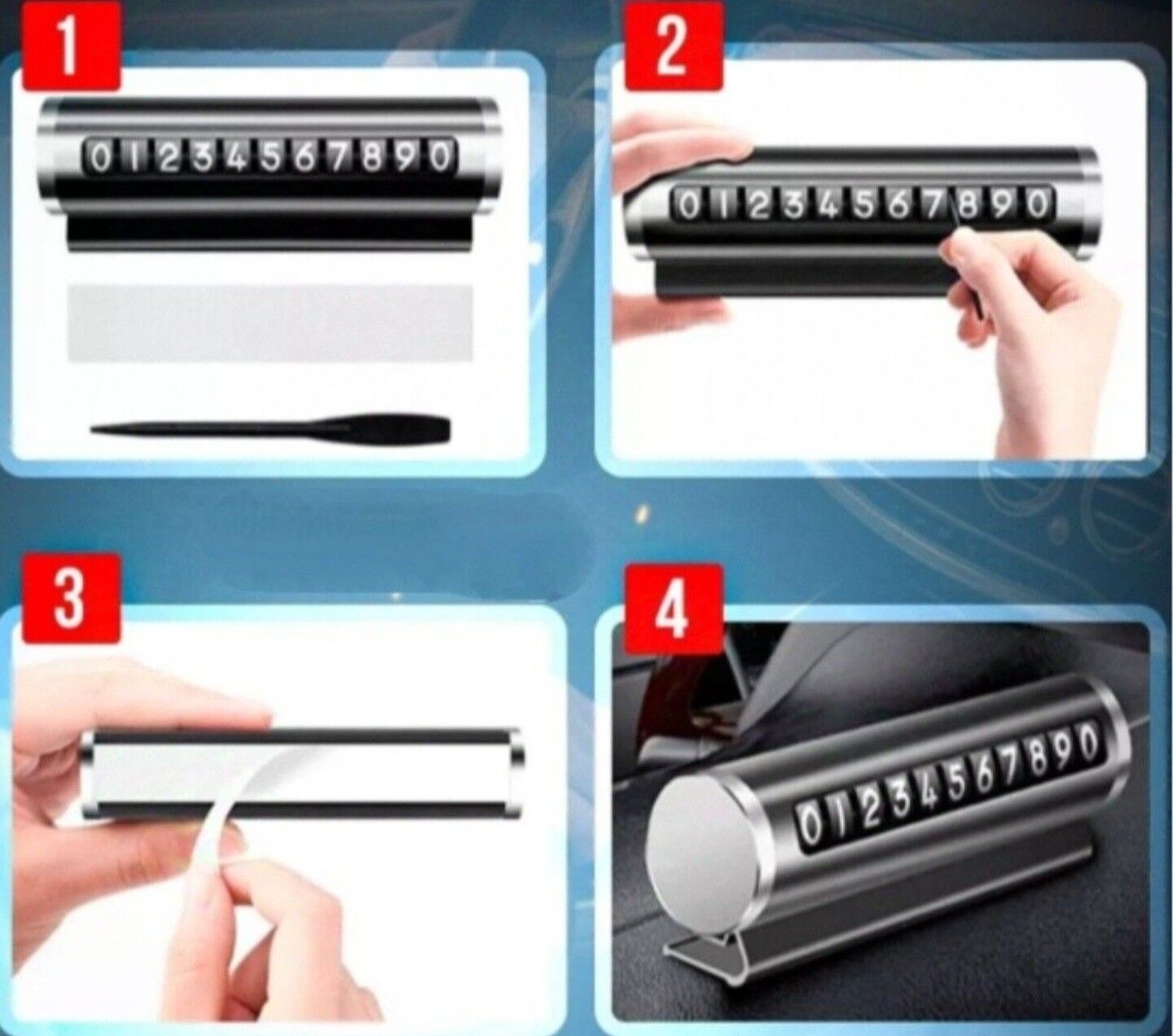 1

01234567890

2

01234567890

3

4

01234567890