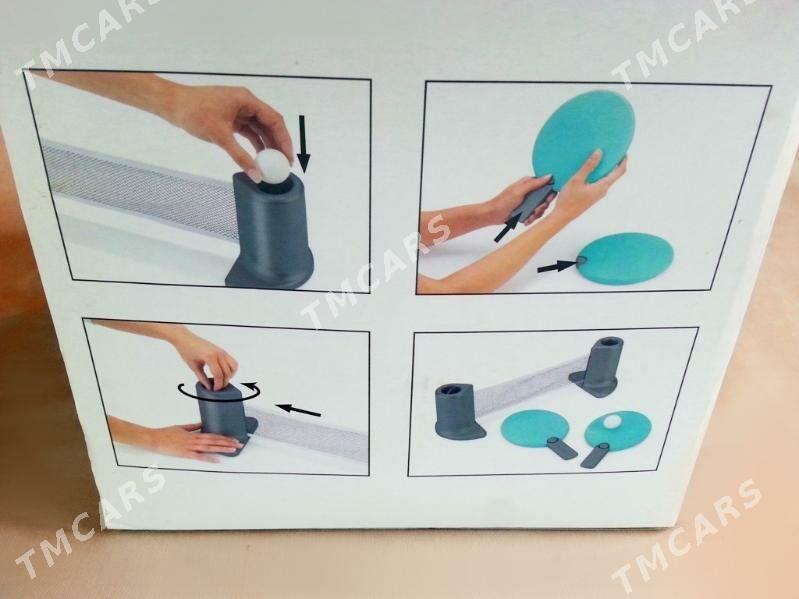 TMCARS
TMCARS
TMCARS
TMCARS
TMCARS