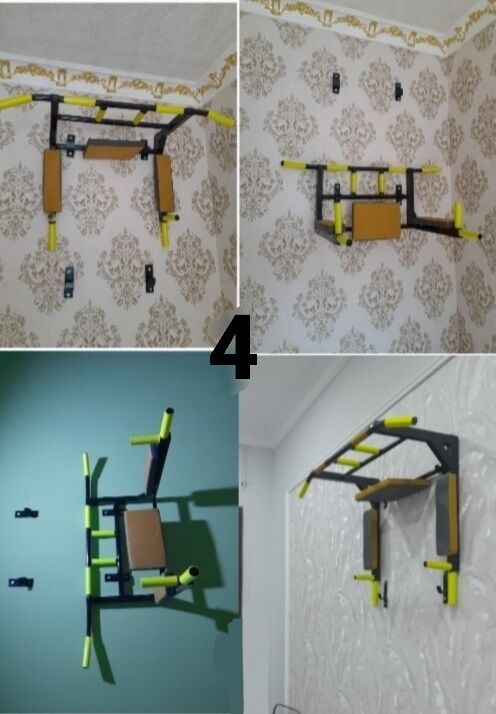 4